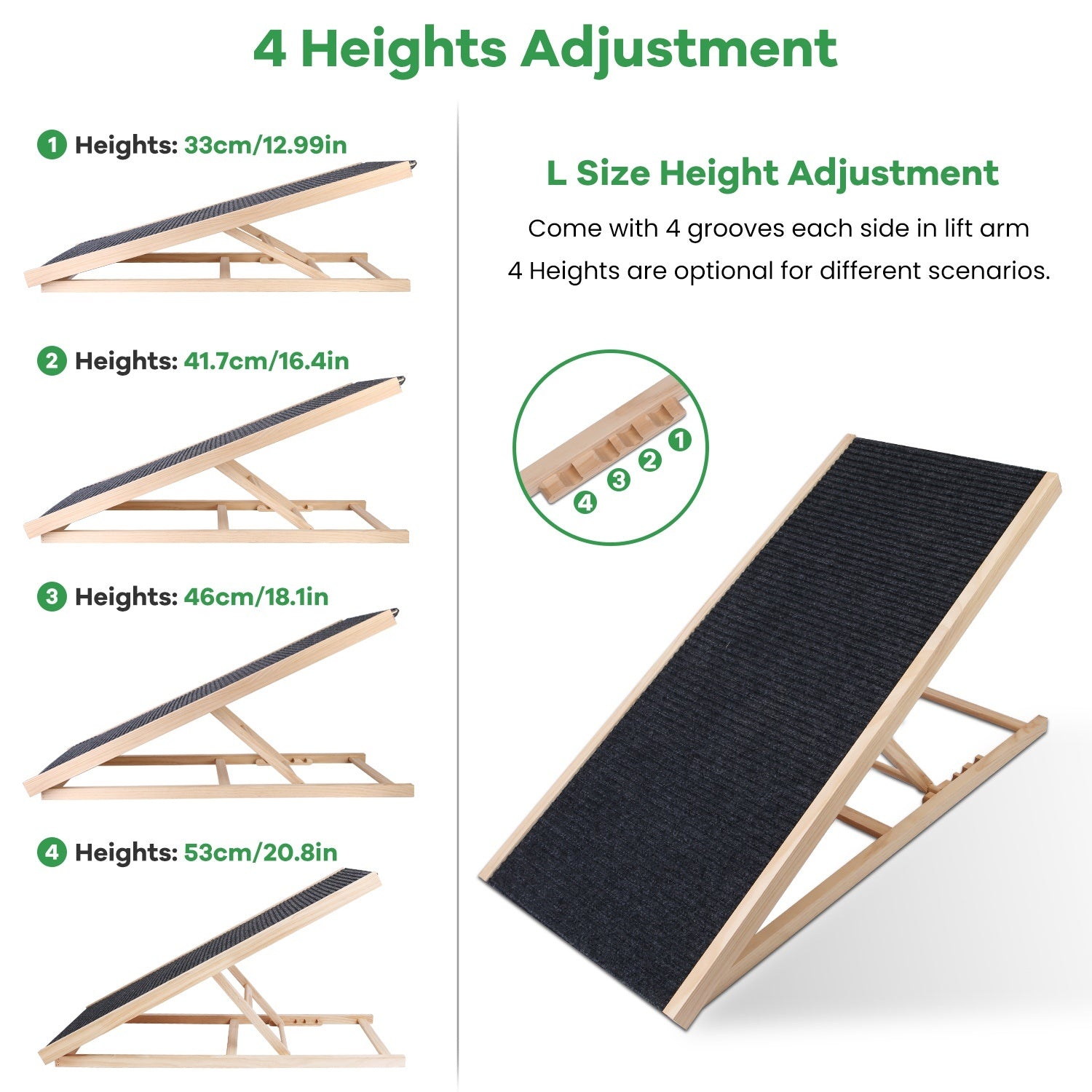 4 Heights Adjustment

1 Heights: 33cm/12.99in

2 Heights: 41.7cm/16.4in

3 Heights: 46cm/18.1in

4 Heights: 53cm/20.8in

L Size Height Adjustment

Come with 4 grooves each side in lift arm

4 Heights are optional for different scenarios.

1
2
3
4