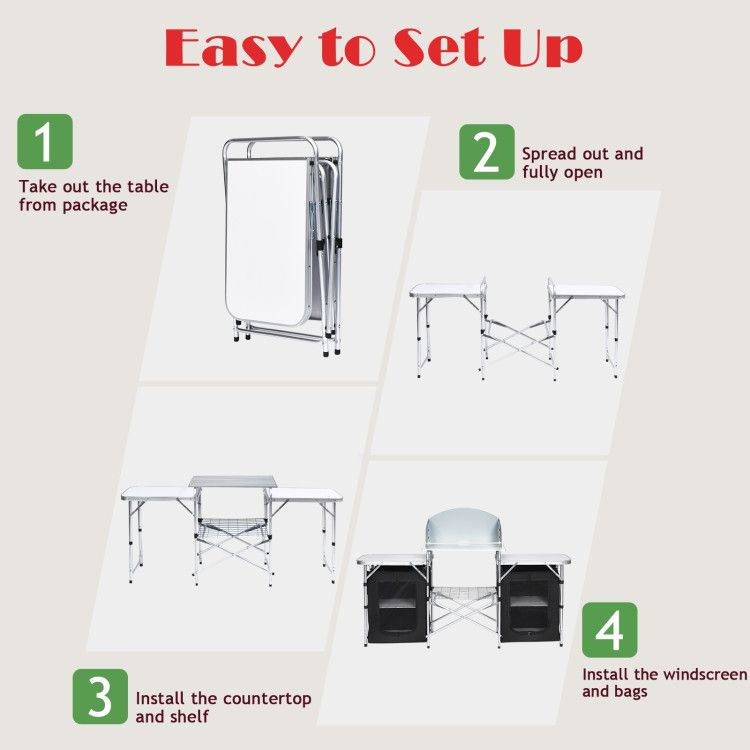 Easy to Set Up

1

Take out the table from package

2

Spread out and fully open

3

Install the countertop and shelf

4

Install the windscreen and bags