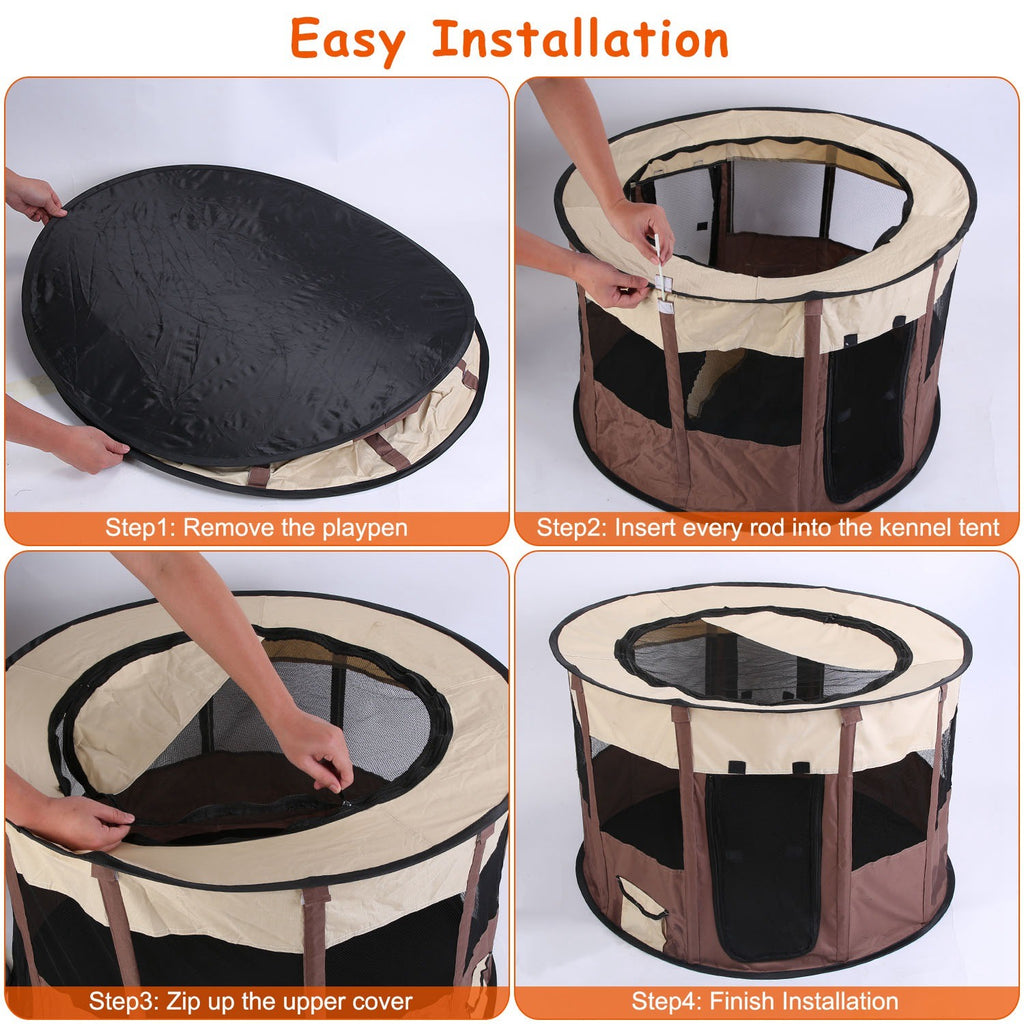 Easy Installation

Step1: Remove the playpen

Step2: Insert every rod into the kennel tent

Step3: Zip up the upper cover

Step4: Finish Installation