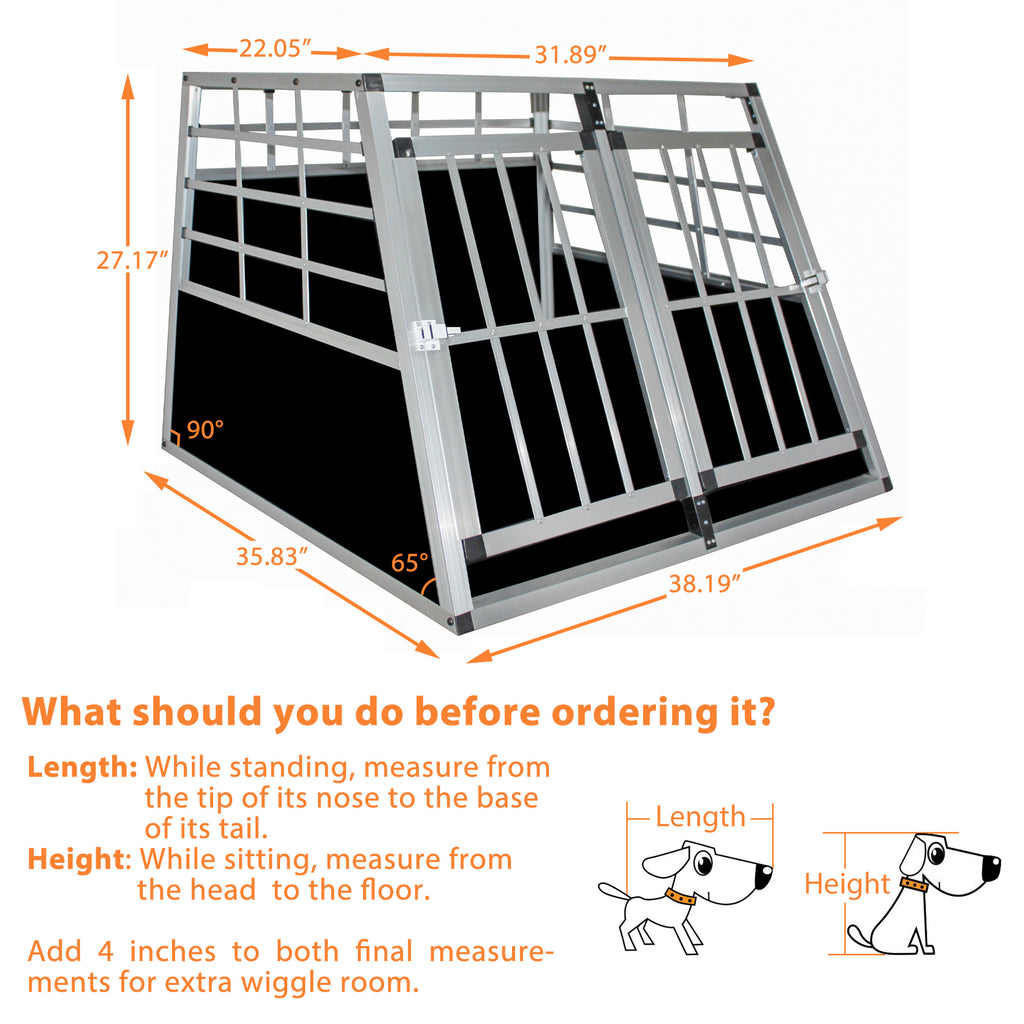 22.05″
31.89″
27.17″
90°
35.83″
65°
38.19″

What should you do before ordering it?

Length: While standing, measure from the tip of its nose to the base of its tail.
Height: While sitting, measure from the head to the floor.

Add 4 inches to both final measurements for extra wiggle room.

Length
Height