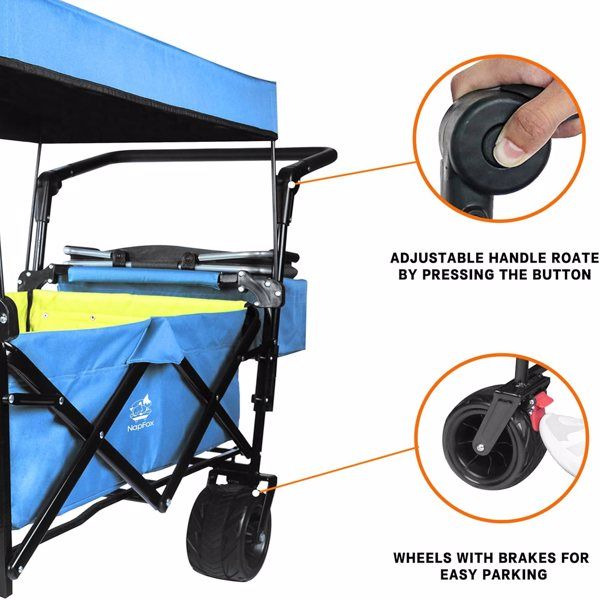 NapFox

ADJUSTABLE HANDLE ROATE BY PRESSING THE BUTTON

WHEELS WITH BRAKES FOR EASY PARKING