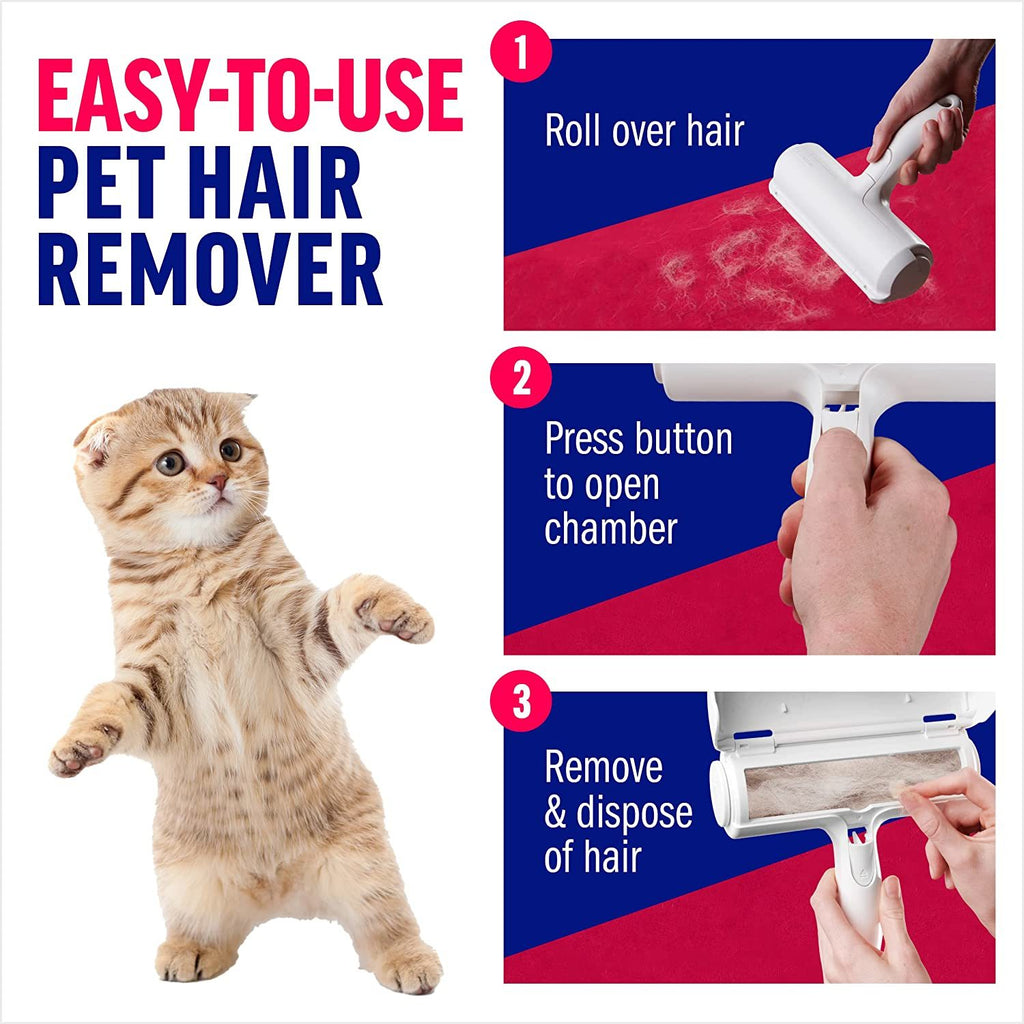 EASY-TO-USE
PET HAIR
REMOVER

1
Roll over hair

2
Press button to open chamber

3
Remove & dispose of hair