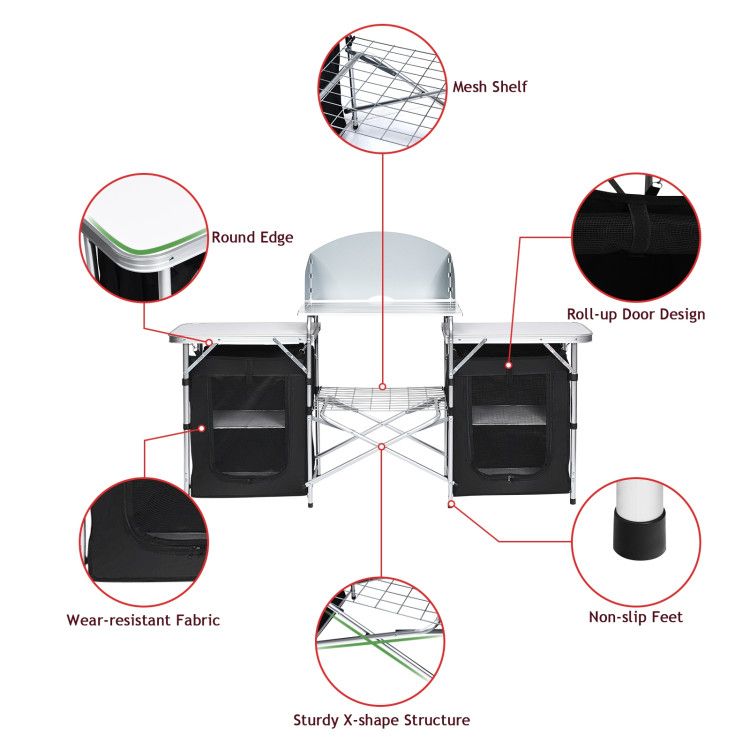 Mesh Shelf

Round Edge

Roll-up Door Design

Wear-resistant Fabric

Non-slip Feet

Sturdy X-shape Structure