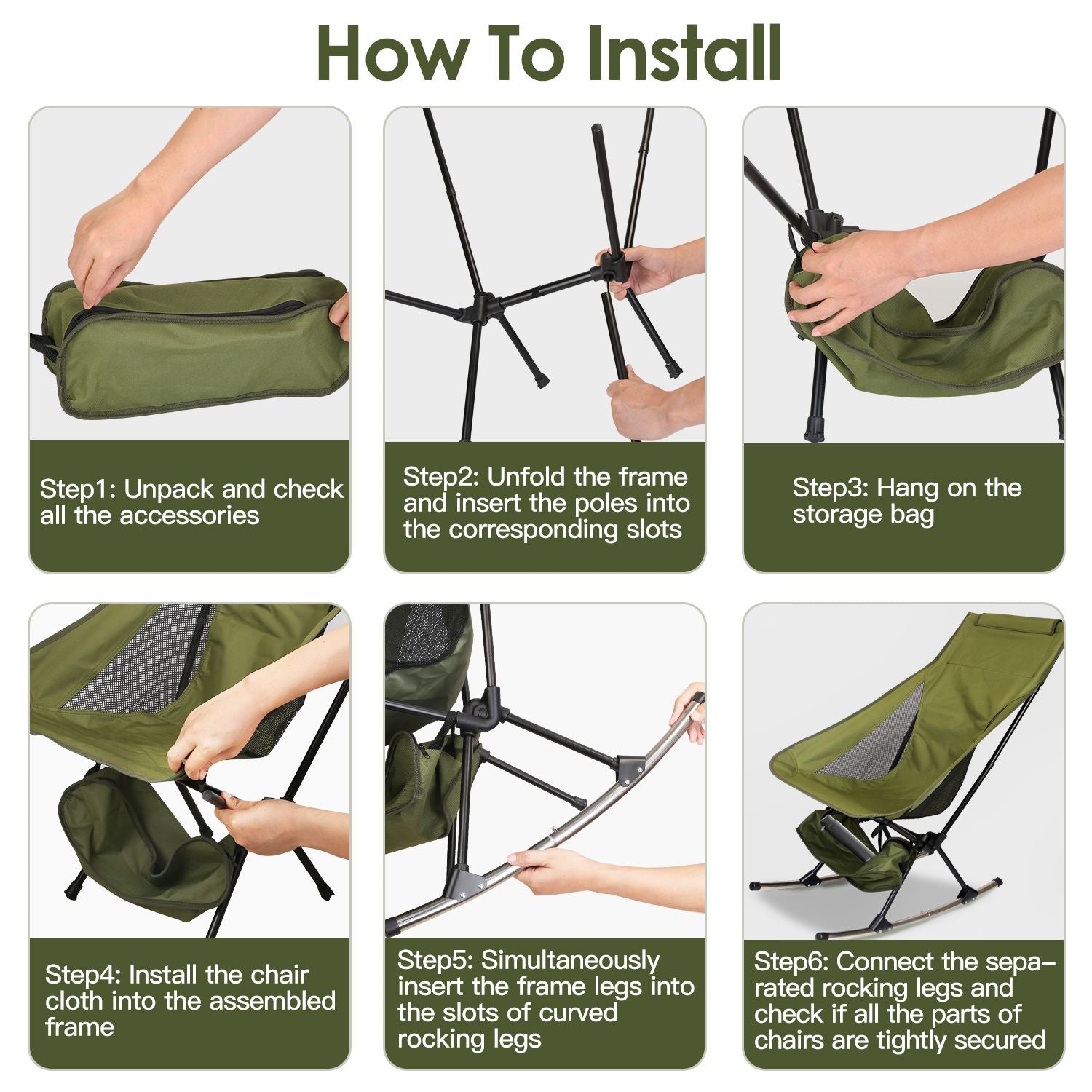 How To Install

Step1: Unpack and check all the accessories

Step2: Unfold the frame and insert the poles into the corresponding slots

Step3: Hang on the storage bag

Step4: Install the chair cloth into the assembled frame

Step5: Simultaneously insert the frame legs into the slots of curved rocking legs

Step6: Connect the separated rocking legs and check if all the parts of chairs are tightly secured