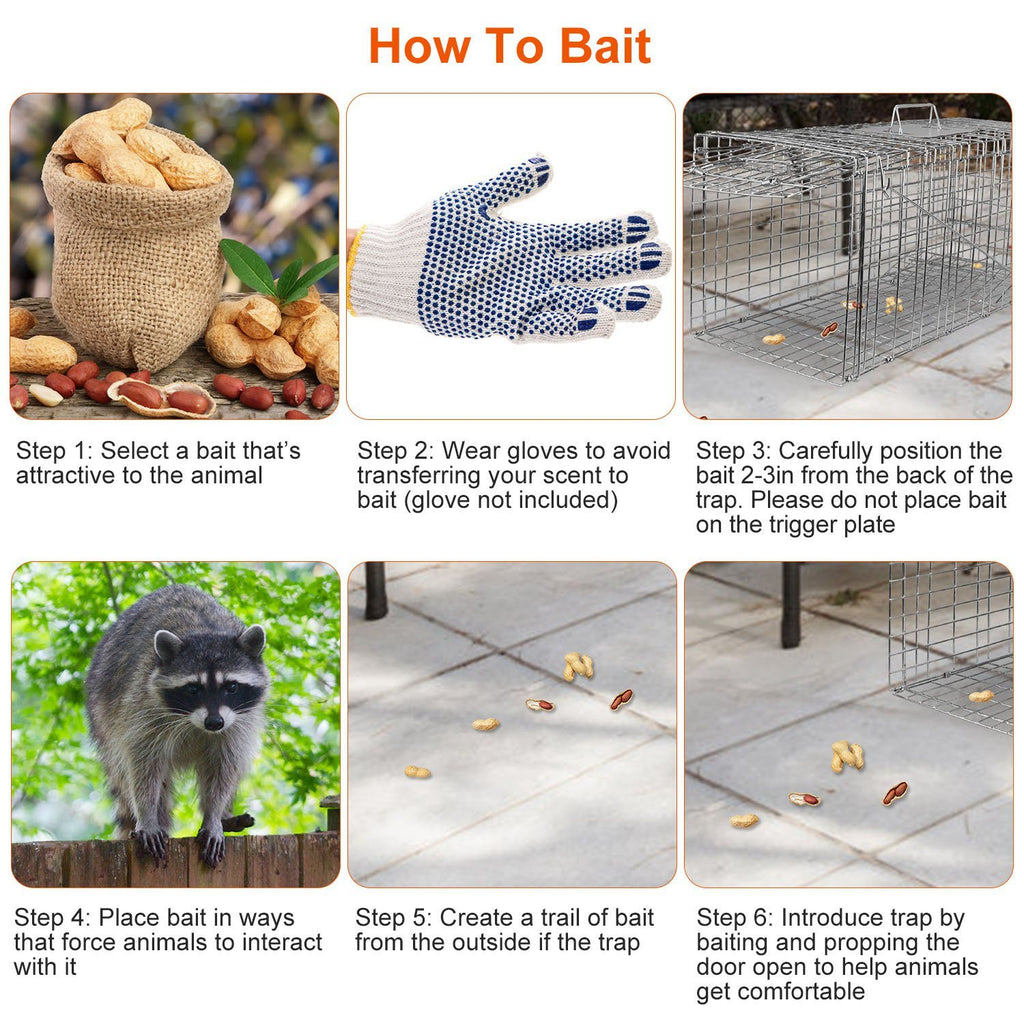 How To Bait

Step 1: Select a bait that's attractive to the animal

Step 2: Wear gloves to avoid transferring your scent to bait (glove not included)

Step 3: Carefully position the bait 2-3in from the back of the trap. Please do not place bait on the trigger plate

Step 4: Place bait in ways that force animals to interact with it

Step 5: Create a trail of bait from the outside if the trap

Step 6: Introduce trap by baiting and propping the door open to help animals get comfortable