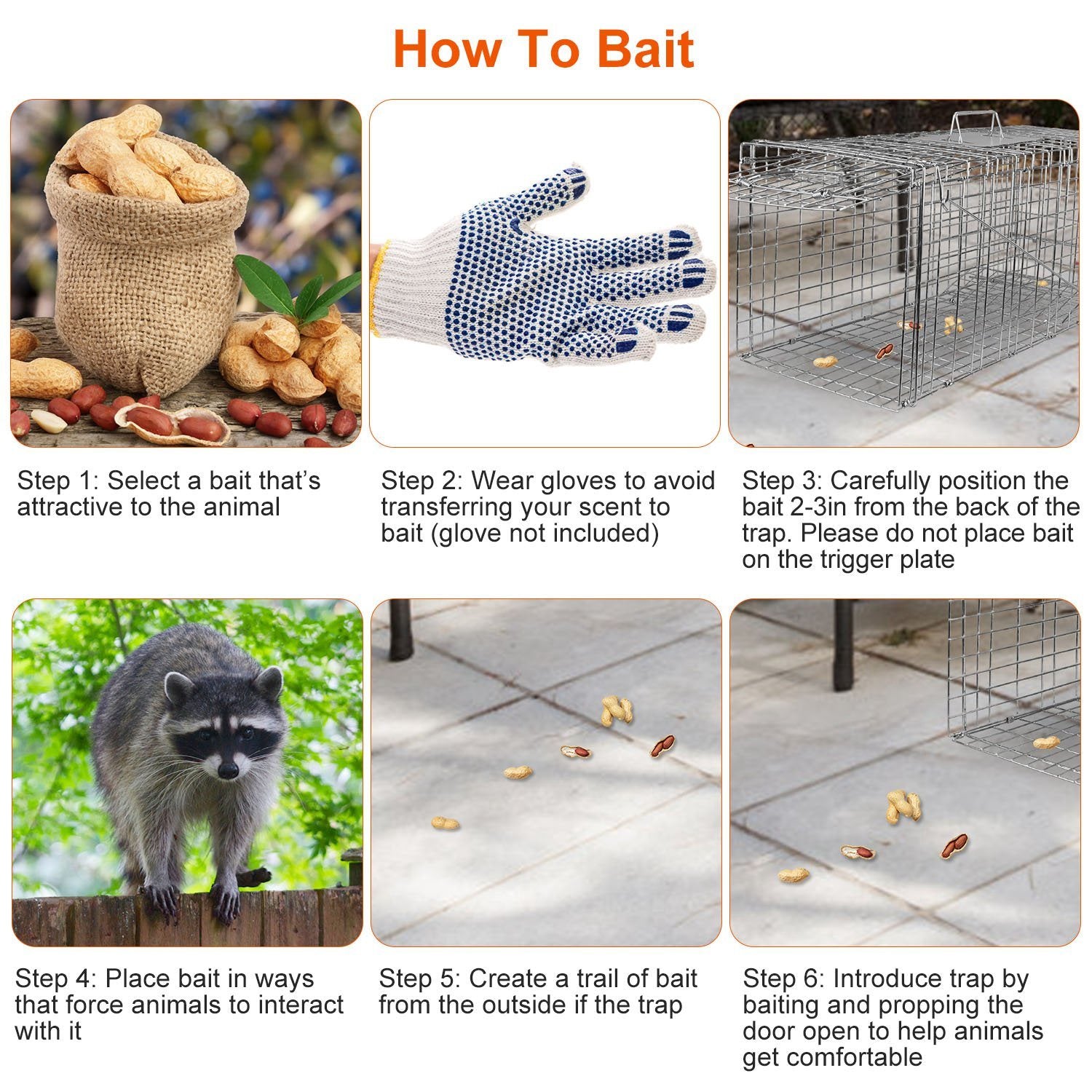 How To Bait

Step 1: Select a bait that's attractive to the animal

Step 2: Wear gloves to avoid transferring your scent to bait (glove not included)

Step 3: Carefully position the bait 2-3in from the back of the trap. Please do not place bait on the trigger plate

Step 4: Place bait in ways that force animals to interact with it

Step 5: Create a trail of bait from the outside if the trap

Step 6: Introduce trap by baiting and propping the door open to help animals get comfortable