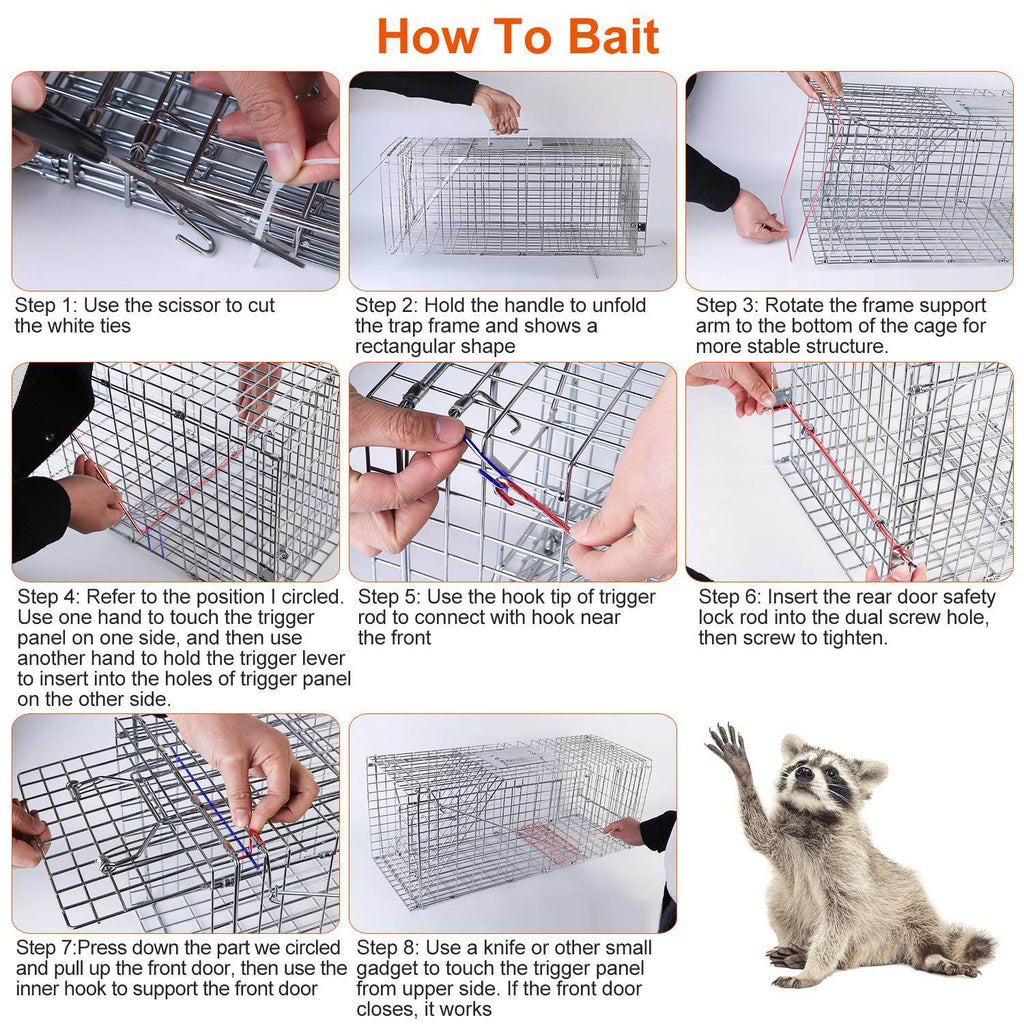 How To Bait

Step 1: Use the scissor to cut the white ties

Step 2: Hold the handle to unfold the trap frame and shows a rectangular shape

Step 3: Rotate the frame support arm to the bottom of the cage for more stable structure.

Step 4: Refer to the position I circled. Use one hand to touch the trigger panel on one side, and then use another hand to hold the trigger lever to insert into the holes of trigger panel on the other side.

Step 5: Use the hook tip of trigger rod to connect with hook near the front

Step 6: Insert the rear door safety lock rod into the dual screw hole, then screw to tighten.

Step 7:Press down the part we circled and pull up the front door, then use the inner hook to support the front door

Step 8: Use a knife or other small gadget to touch the trigger panel from upper side. If the front door closes, it works