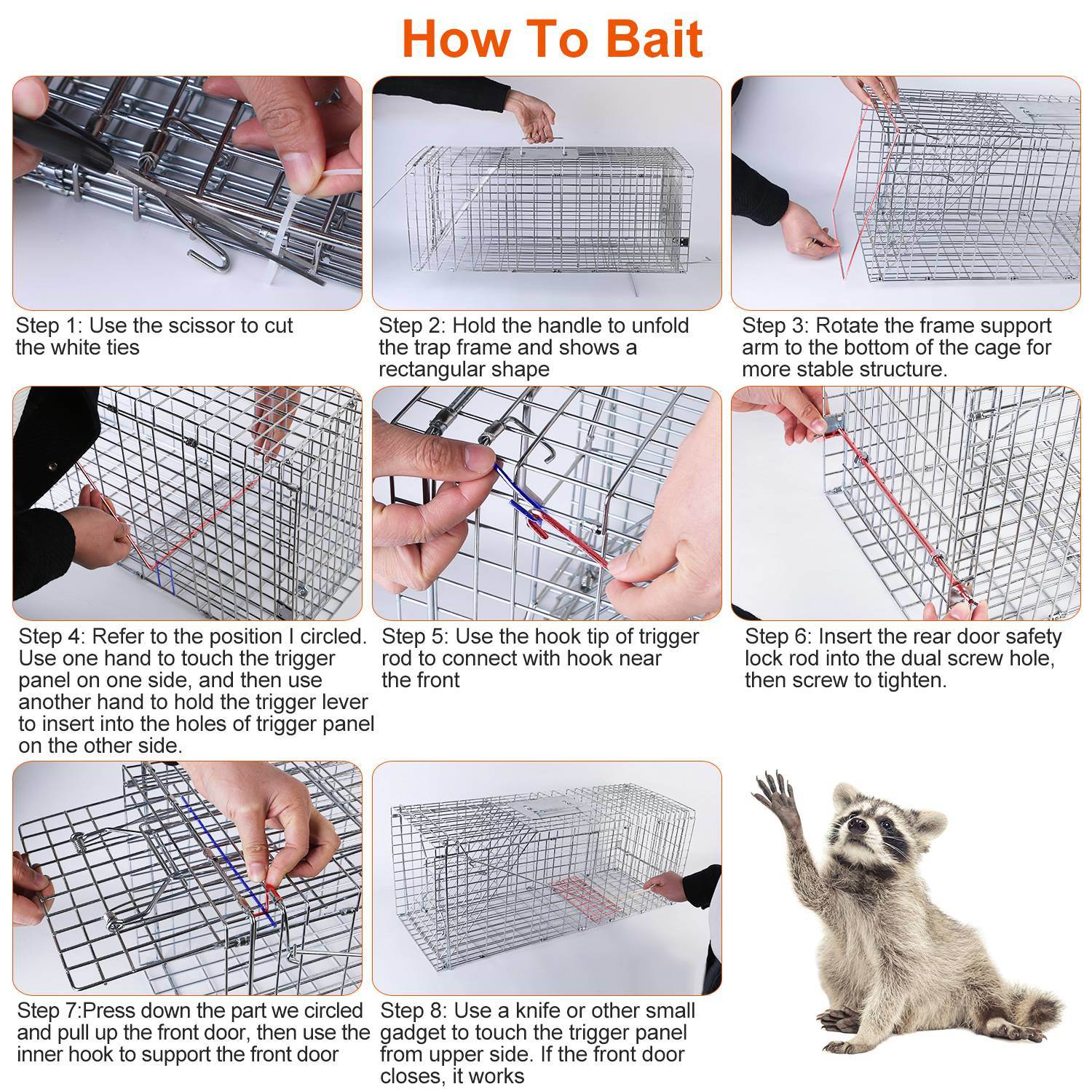 How To Bait

Step 1: Use the scissor to cut the white ties

Step 2: Hold the handle to unfold the trap frame and shows a rectangular shape

Step 3: Rotate the frame support arm to the bottom of the cage for more stable structure.

Step 4: Refer to the position I circled. Use one hand to touch the trigger panel on one side, and then use another hand to hold the trigger lever to insert into the holes of trigger panel on the other side.

Step 5: Use the hook tip of trigger rod to connect with hook near the front

Step 6: Insert the rear door safety lock rod into the dual screw hole, then screw to tighten.

Step 7:Press down the part we circled and pull up the front door, then use the inner hook to support the front door

Step 8: Use a knife or other small gadget to touch the trigger panel from upper side. If the front door closes, it works