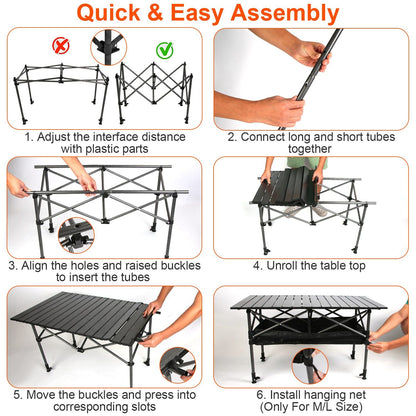 Quick & Easy Assembly

1. Adjust the interface distance with plastic parts

2. Connect long and short tubes together

3. Align the holes and raised buckles to insert the tubes

4. Unroll the table top

5. Move the buckles and press into corresponding slots

6. Install hanging net (Only For M/L Size)