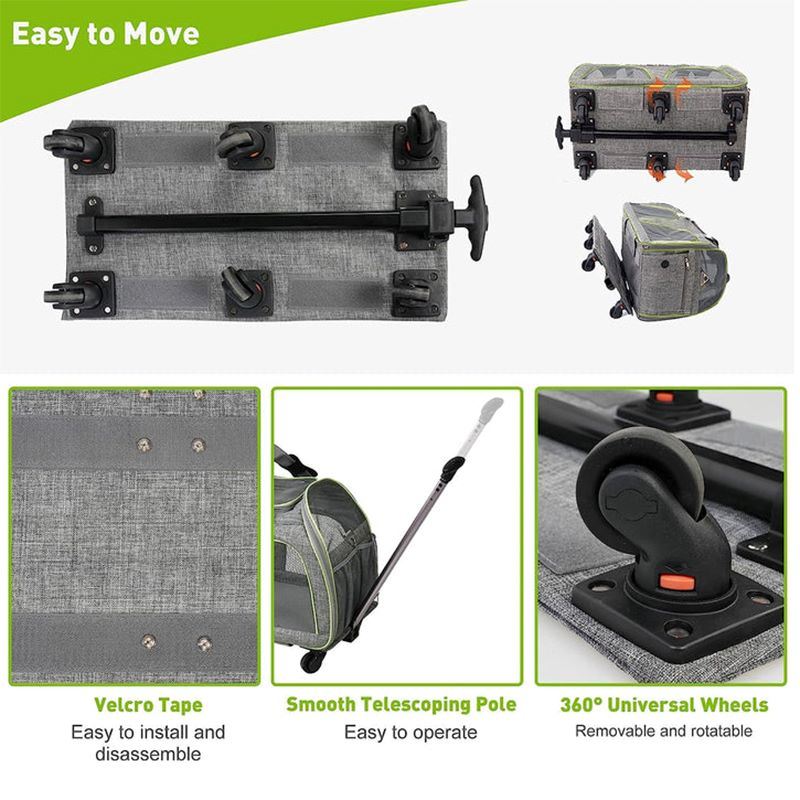 Easy to Move

Velcro Tape
Easy to install and disassemble

Smooth Telescoping Pole
Easy to operate

360° Universal Wheels
Removable and rotatable